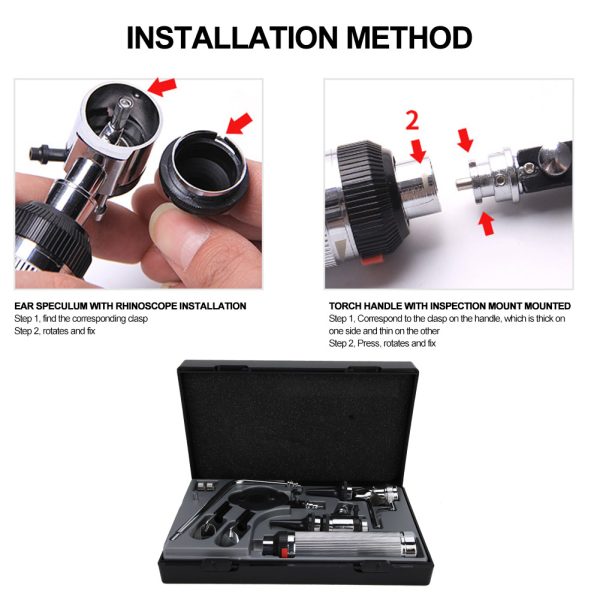 INSTALLATION METHOD

2

EAR SPECULUM WITH RHINOSCOPE INSTALLATION
Step 1, find the corresponding clasp
Step 2, rotates and fix

TORCH HANDLE WITH INSPECTION MOUNT MOUNTED
Step 1, Correspond to the clasp on the handle, which is thick on one side and thin on the other
Step 2, Press, rotates and fix